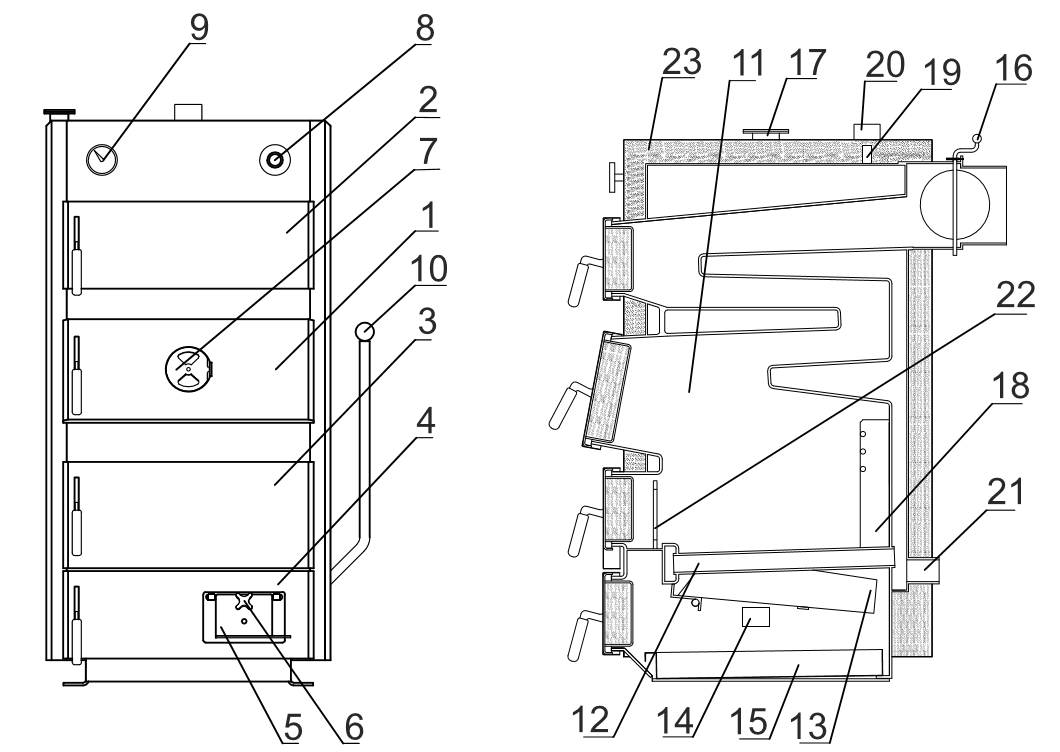 9
8
2
7
1
10
3
4
5
6
23
11
17
20
19
16
22
18
21
12
14
15
13