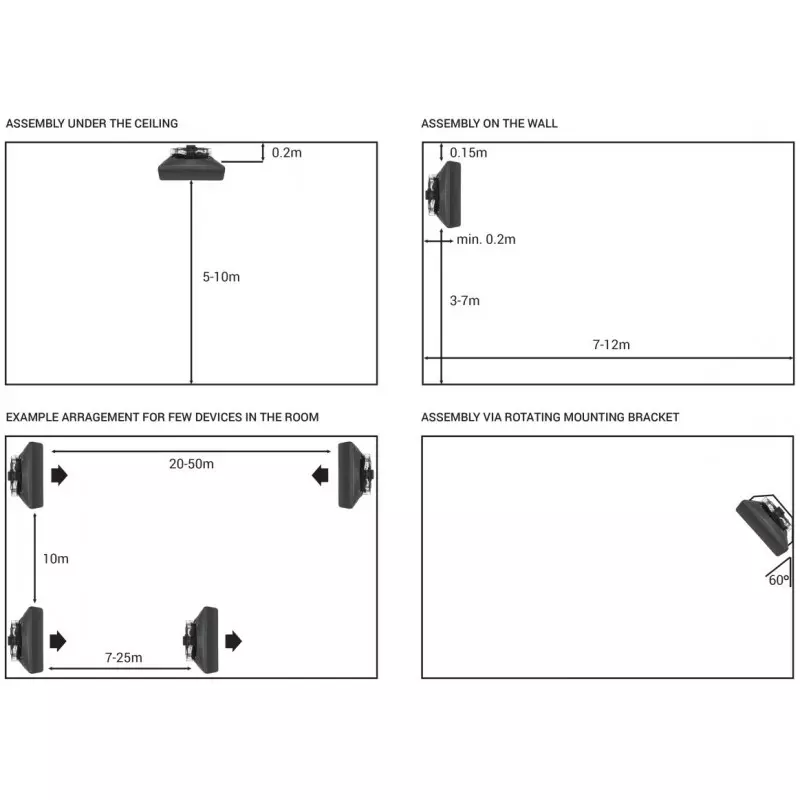 ASSEMBLY UNDER THE CEILING

0.2m

5-10m

ASSEMBLY ON THE WALL

0.15m

min. 0.2m

3-7m

7-12m

EXAMPLE ARRAGEMENT FOR FEW DEVICES IN THE ROOM

20-50m

10m

7-25m

ASSEMBLY VIA ROTATING MOUNTING BRACKET

60°