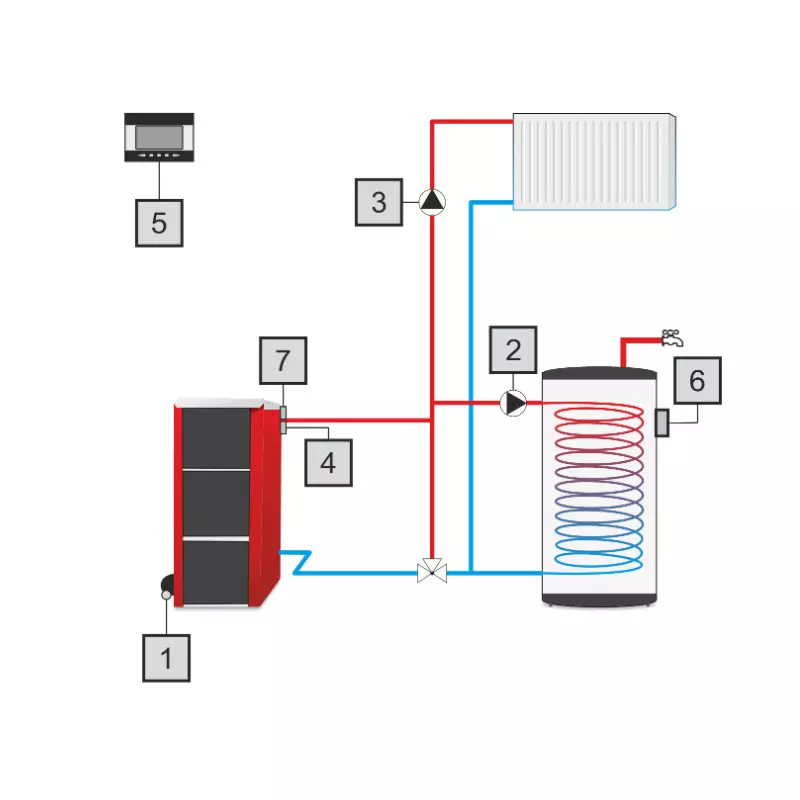 5

3

7

2

6

4

1