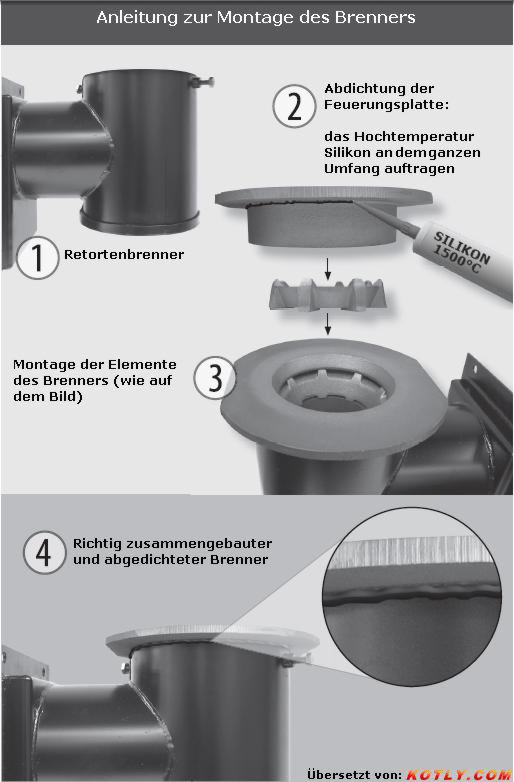 Anleitung zur Montage des Brenners

1 Retortenbrenner

2 Abdichtung der Feuerungsplatte:

das Hochtemperatur Silikon an dem ganzen Umfang auftragen

SILIKON 1500°C

3 Montage der Elemente des Brenners (wie auf dem Bild)

4 Richtig zusammengebauter und abgedichteter Brenner

Übersetzt von: KOTLY.COM