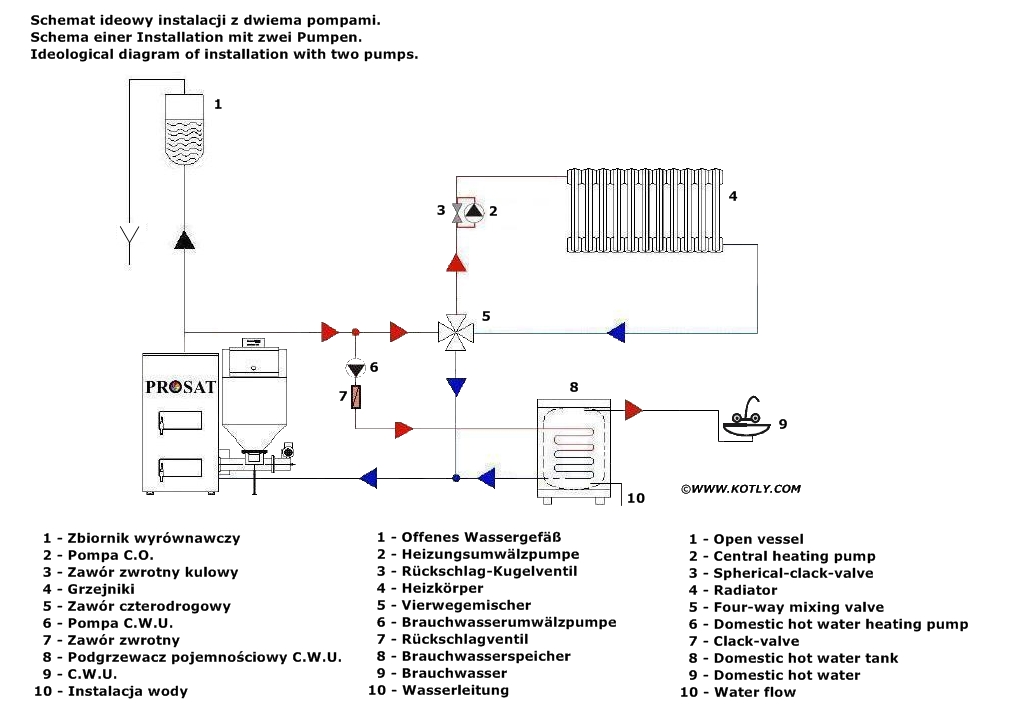 Schemat ideowy instalacji z dwiema pompami.
Schema einer Installation mit zwei Pumpen.
Ideological diagram of installation with two pumps.

1

3 2

4

5

6

7

8

9

10

PROSAT

©WWW.KOTLY.COM

1 - Zbiornik wyrównawczy
2 - Pompa C.O.
3 - Zawór zwrotny kulowy
4 - Grzejniki
5 - Zawór czterodrogowy
6 - Pompa C.W.U.
7 - Zawór zwrotny
8 - Podgrzewacz pojemnościowy C.W.U.
9 - C.W.U.
10 - Instalacja wody

1 - Offenes Wassergefäß
2 - Heizungsumwälzpumpe
3 - Rückschlag-Kugelventil
4 - Heizkörper
5 - Vierwegemischer
6 - Brauchwasserumwälzpumpe
7 - Rückschlagventil
8 - Brauchwasserspeicher
9 - Brauchwasser
10 - Wasserleitung

1 - Open vessel
2 - Central heating pump
3 - Spherical-clack-valve
4 - Radiator
5 - Four-way mixing valve
6 - Domestic hot water heating pump
7 - Clack-valve
8 - Domestic hot water tank
9 - Domestic hot water
10 - Water flow