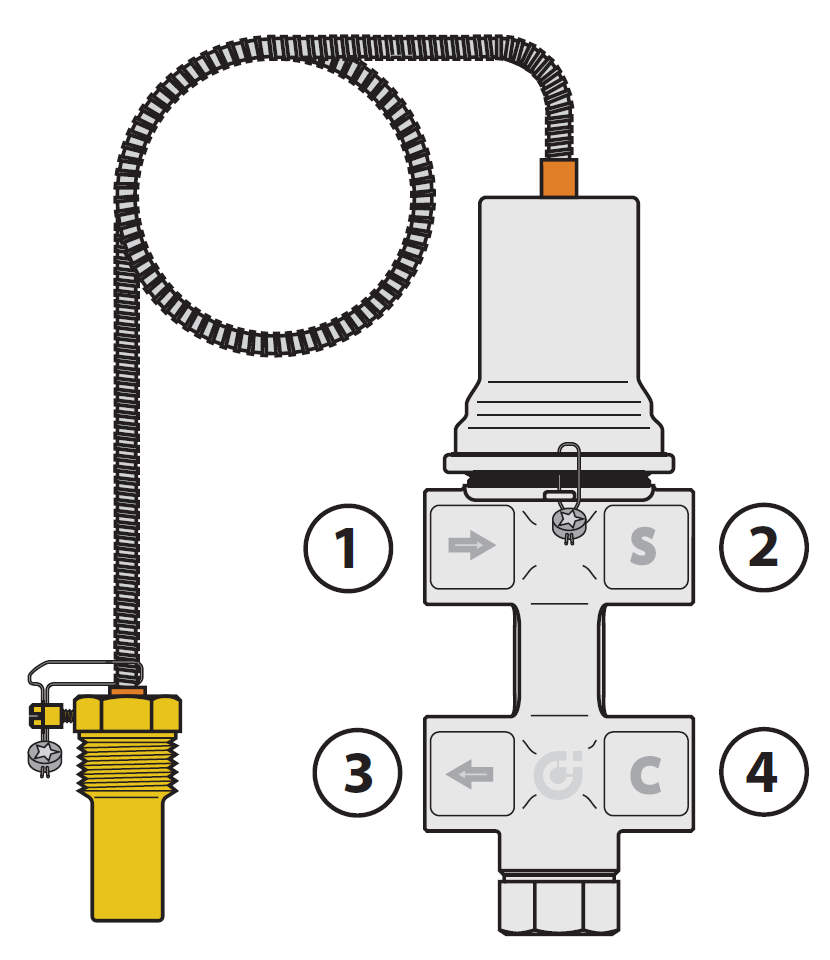 1
S
2
3
C
4